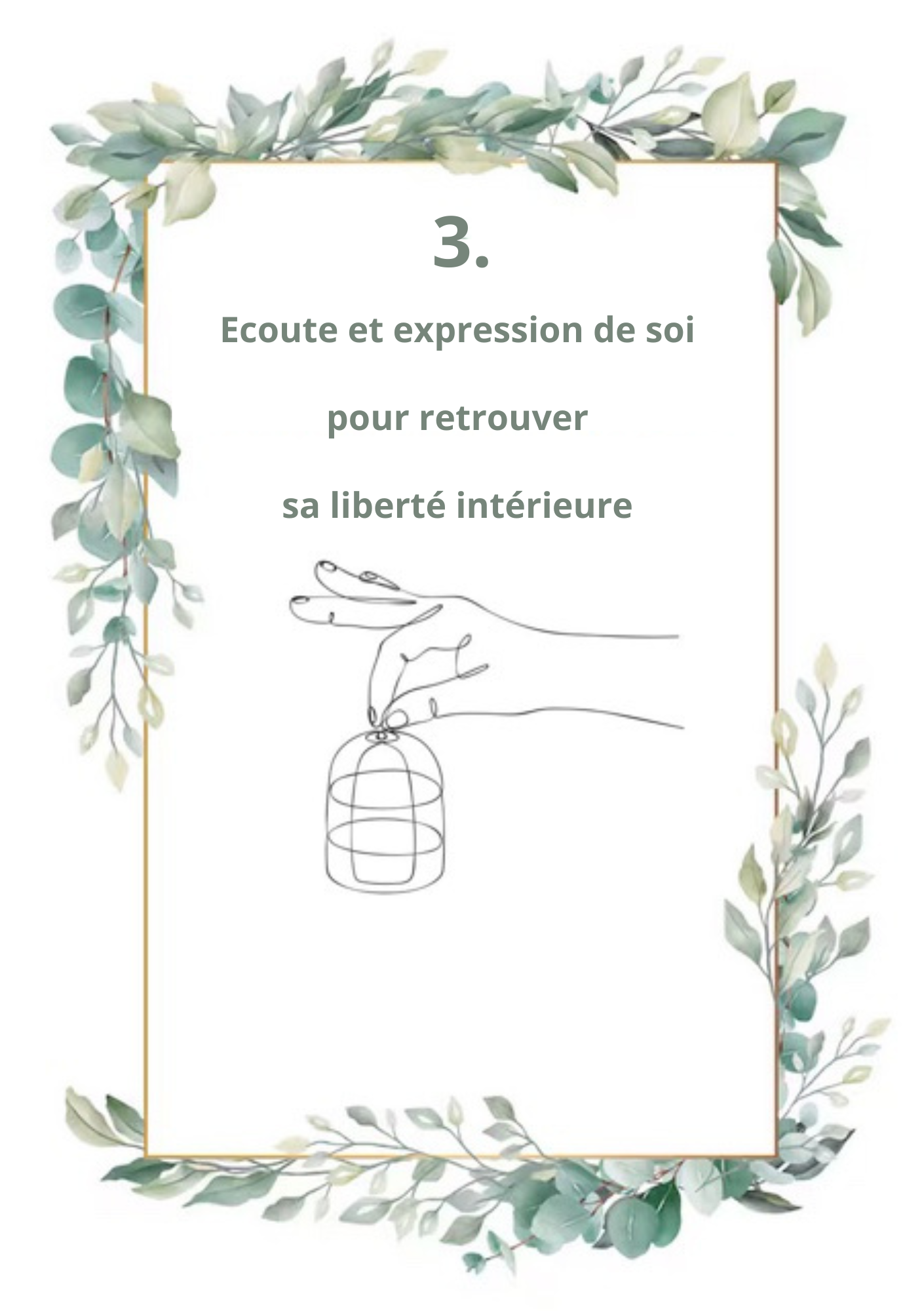 3.

Ecoute et expression de soi

pour retrouver

sa liberté intérieure